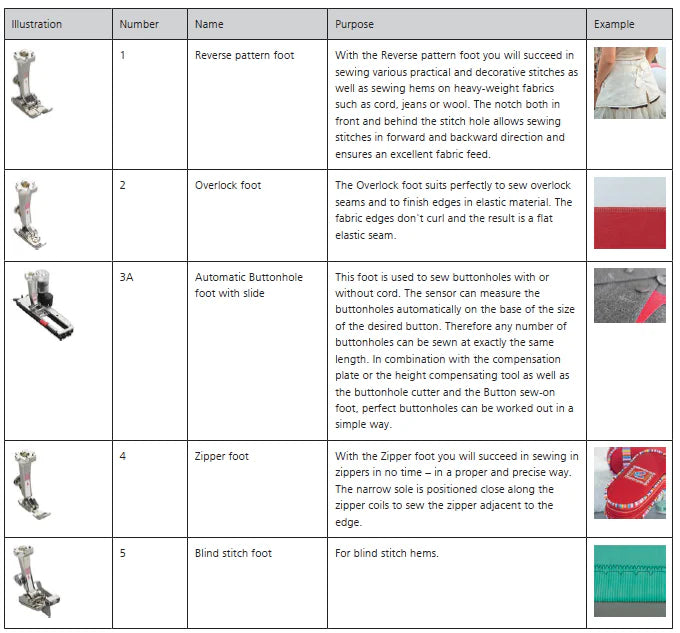 | Illustration | Number | Name | Purpose | Example |
|---|---|---|---|---|
| | 1 | Reverse pattern foot | With the Reverse pattern foot you will succeed in sewing various practical and decorative stitches as well as sewing hems on heavy-weight fabrics such as cord, jeans or wool. The notch both in front and behind the stitch hole allows sewing stitches in forward and backward direction and ensures an excellent fabric feed. | |
| | 2 | Overlock foot | The Overlock foot suits perfectly to sew overlock seams and to finish edges in elastic material. The fabric edges don´t curl and the result is a flat elastic seam. | |
| | 3A | Automatic Buttonhole foot with slide | This foot is used to sew buttonholes with or without cord. The sensor can measure the buttonholes automatically on the base of the size of the desired button. Therefore any number of buttonholes can be sewn at exactly the same length. In combination with the compensation plate or the height compensating tool as well as the buttonhole cutter and the Button sew-on foot, perfect buttonholes can be worked out in a simple way. | |
| | 4 | Zipper foot | With the Zipper foot you will succeed in sewing in zippers in no time – in a proper and precise way. The narrow sole is positioned close along the zipper coils to sew the zipper adjacent to the edge. | |
| | 5 | Blind stitch foot | For blind stitch hems. | |